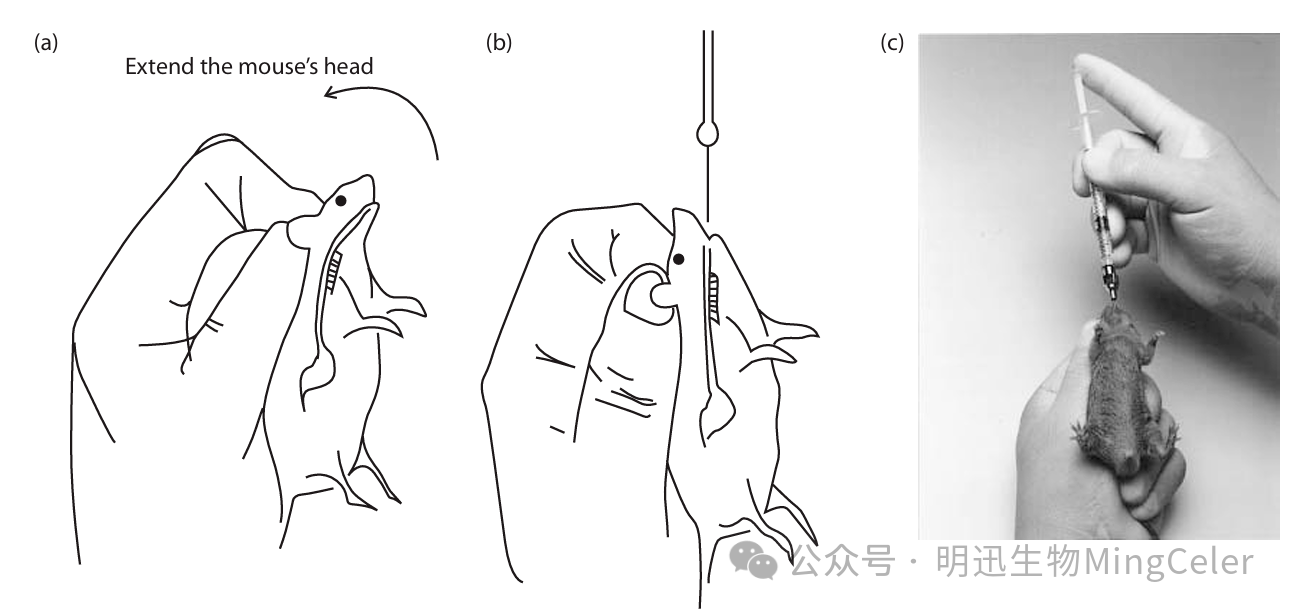 (a)

Extend the mouse's head

(b)

(c)

公众号 · 明迅生物MingCeler