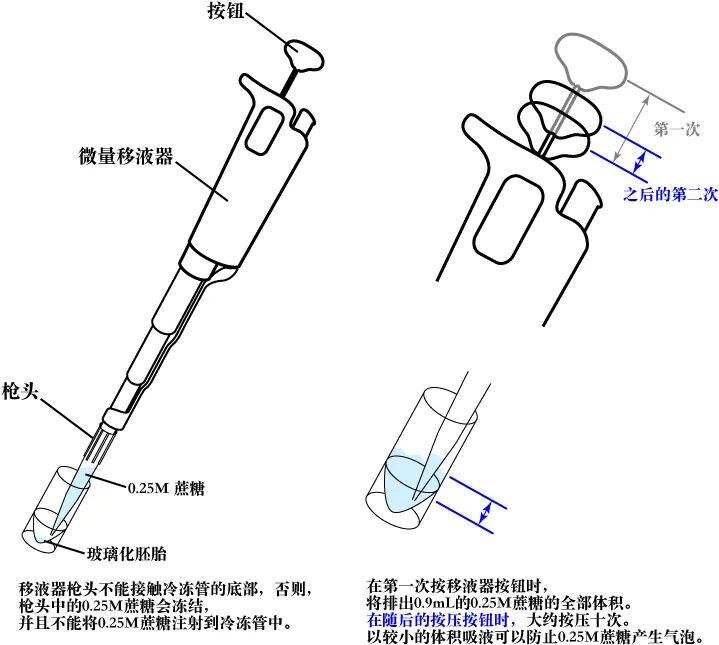 按钮

微量移液器

枪头

0.25M 蔗糖

玻璃化胚胎

移液器枪头不能接触冷冻管的底部，否则，枪头中的0.25M蔗糖会冻结，并且不能将0.25M蔗糖注射到冷冻管中。

第一次

之后的第二次

在第一次按移液器按钮时，将排出0.9mL的0.25M蔗糖的全部体积。在随后的按压按钮时，大约按压十次。以较小的体积吸液可以防止0.25M蔗糖产生气泡。